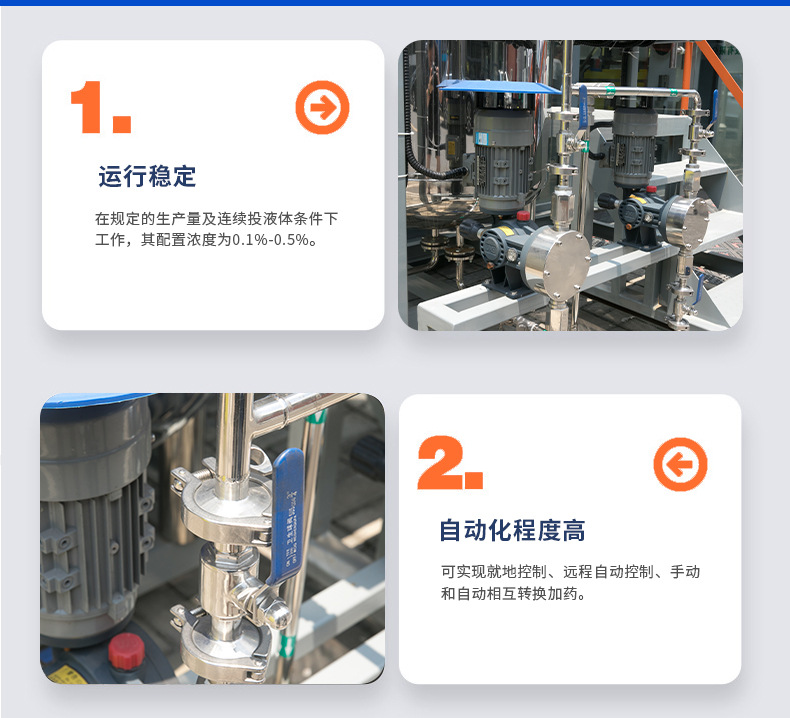 1.

运行稳定

在规定的生产量及连续投液体条件下工作，其配置浓度为0.1%-0.5%。

2.

自动化程度高

可实现就地控制、远程自动控制、手动和自动相互转换加药。